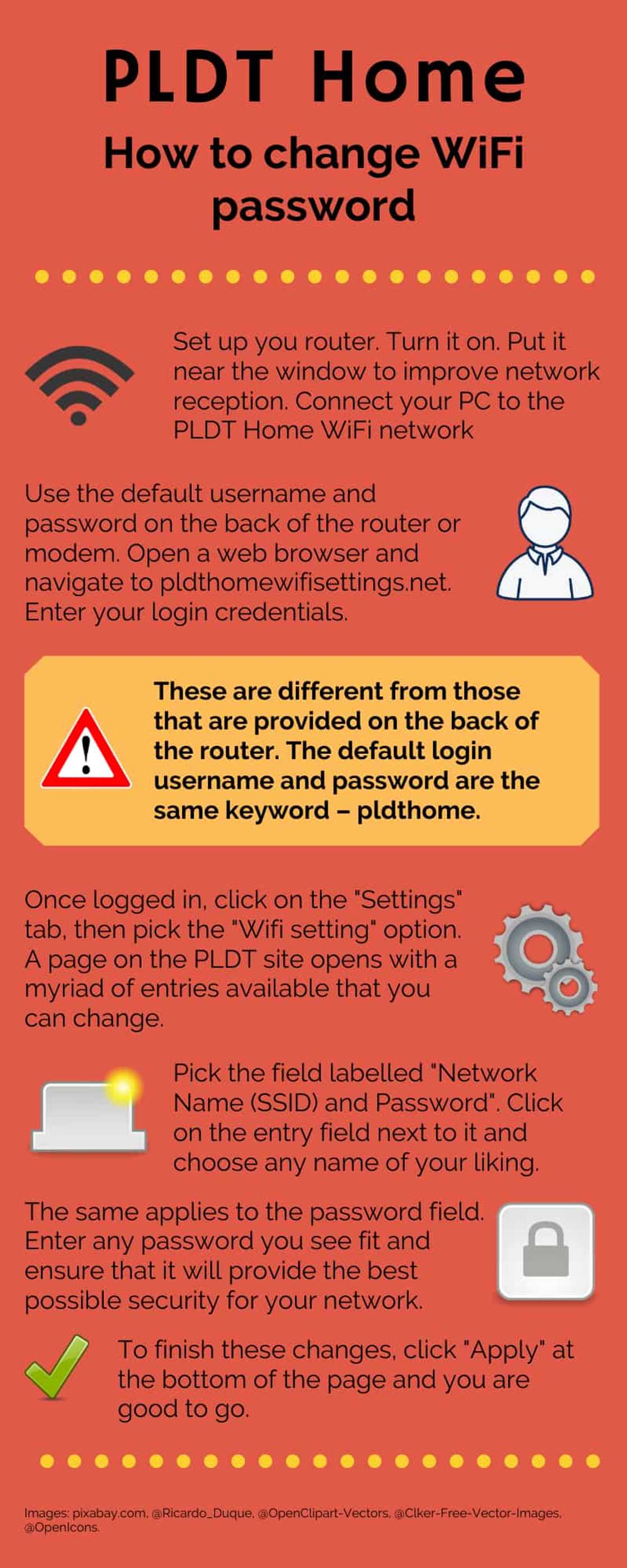 PLDT Home

How to change WiFi password

Set up you router. Turn it on. Put it near the window to improve network reception. Connect your PC to the PLDT Home WiFi network

Use the default username and password on the back of the router or modem. Open a web browser and navigate to pldthomewifisettings.net. Enter your login credentials.

These are different from those that are provided on the back of the router. The default login username and password are the same keyword – pldthome.

Once logged in, click on the "Settings" tab, then pick the "Wifi setting" option. A page on the PLDT site opens with a myriad of entries available that you can change.

Pick the field labelled "Network Name (SSID) and Password". Click on the entry field next to it and choose any name of your liking.

The same applies to the password field. Enter any password you see fit and ensure that it will provide the best possible security for your network.

To finish these changes, click "Apply" at the bottom of the page and you are good to go.

Images: pixabay.com, @Ricardo_Duque, @OpenClipart-Vectors, @Clker-Free-Vector-Images, @OpenIcons.